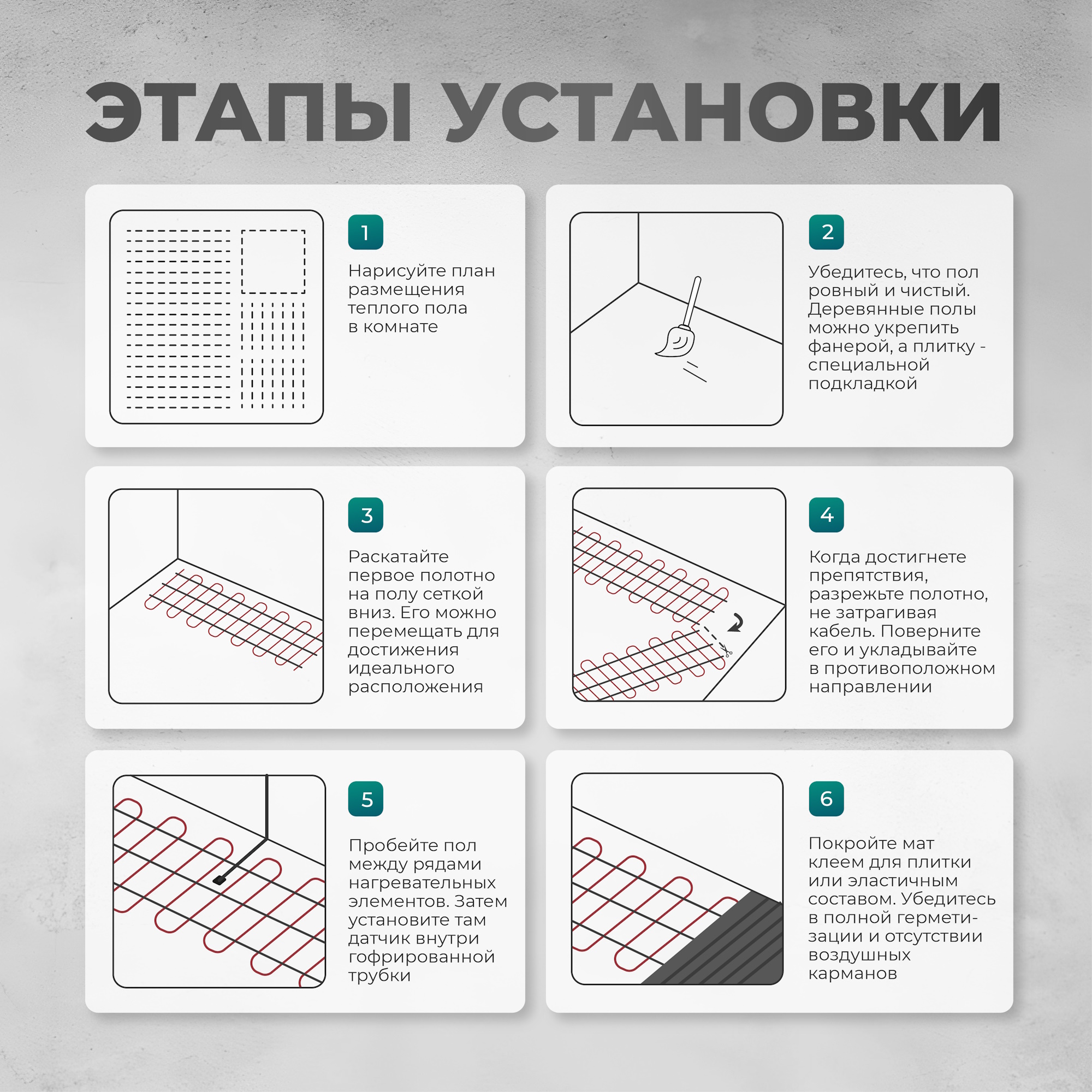 ЭТАПЫ УСТАНОВКИ

1

Нарисуйте план размещения теплого пола в комнате

2

Убедитесь, что пол ровный и чистый. Деревянные полы можно укрепить фанерой, а плитку - специальной подкладкой

3

Раскатайте первое полотно на полу сеткой вниз. Его можно перемещать для достижения идеального расположения

4

Когда достигнете препятствия, разрежьте полотно, не затрагивая кабель. Поверните его и укладывайте в противоположном направлении

5

Пробейте пол между рядами нагревательных элементов. Затем установите там датчик внутри гофрированной трубки

6

Покройте мат клеем для плитки или эластичным составом. Убедитесь в полной герметизации и отсутствии воздушных карманов