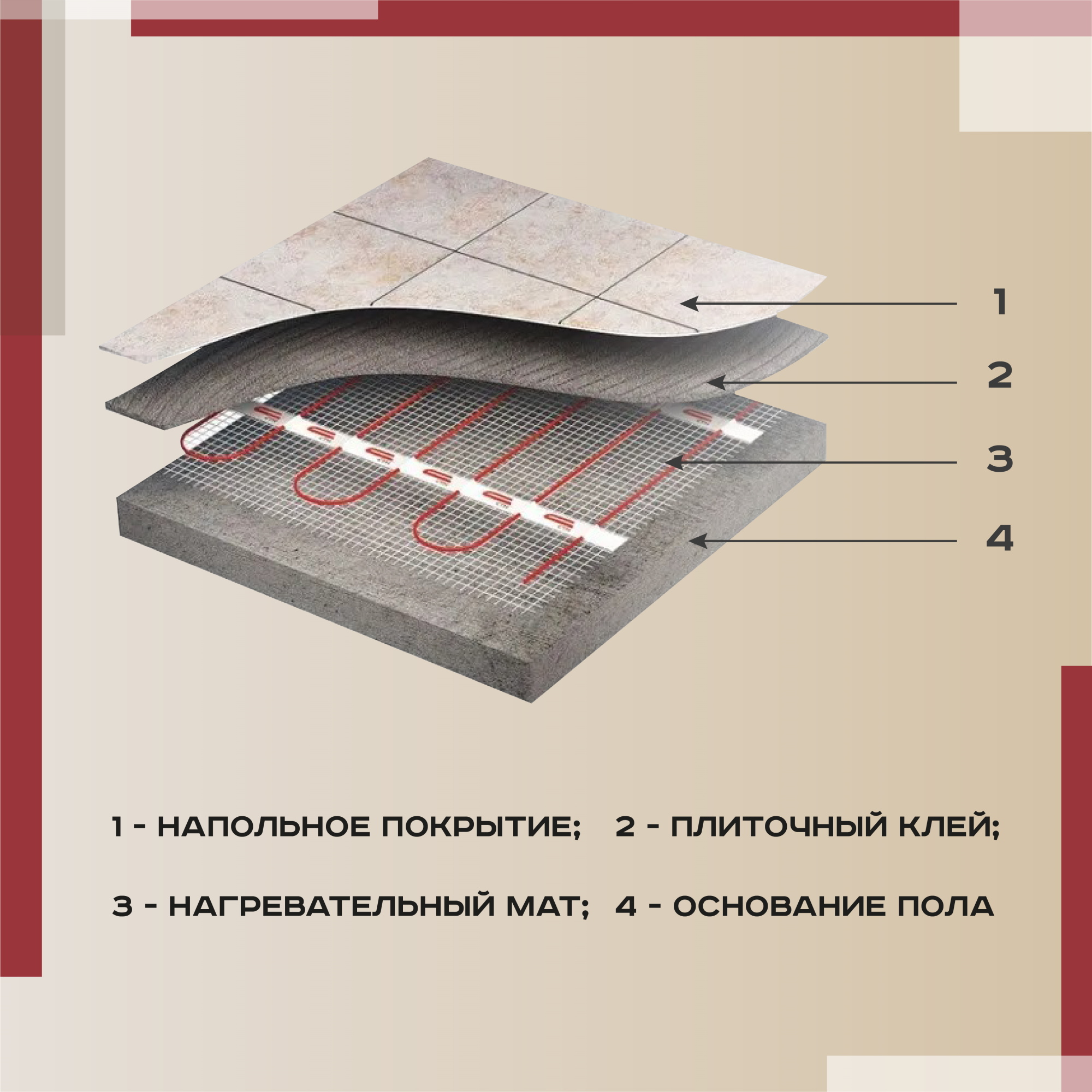 1

2

3

4

1 - НАПОЛЬНОЕ ПОКРЫТИЕ; 2 - ПЛИТОЧНЫЙ КЛЕЙ;

3 - НАГРЕВАТЕЛЬНЫЙ МАТ; 4 - ОСНОВАНИЕ ПОЛА