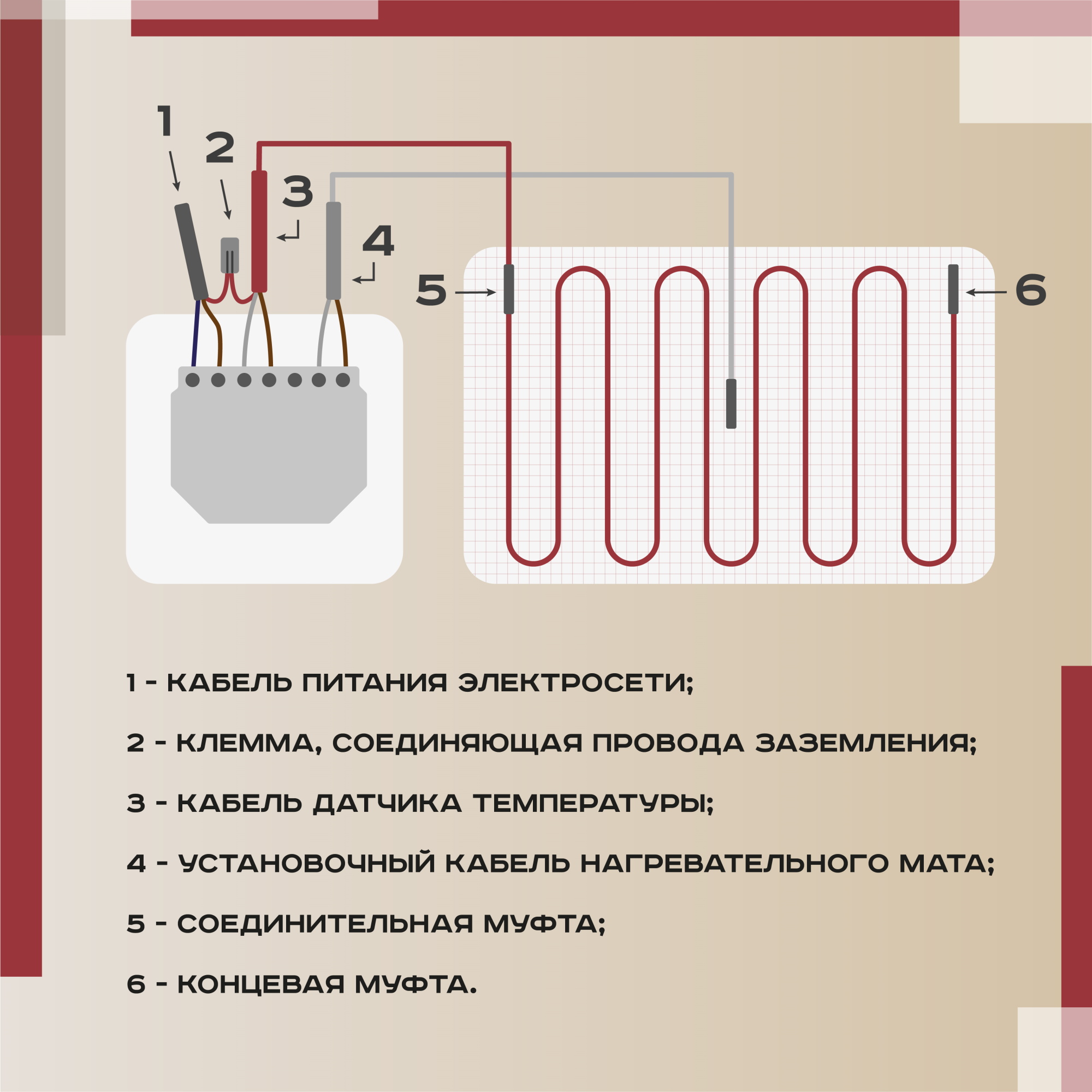 1
2
3
4
5
6

1 - КАБЕЛЬ ПИТАНИЯ ЭЛЕКТРОСЕТИ;

2 - КЛЕММА, СОЕДИНЯЮЩАЯ ПРОВОДА ЗАЗЕМЛЕНИЯ;

3 - КАБЕЛЬ ДАТЧИКА ТЕМПЕРАТУРЫ;

4 - УСТАНОВОЧНЫЙ КАБЕЛЬ НАГРЕВАТЕЛЬНОГО МАТА;

5 - СОЕДИНИТЕЛЬНАЯ МУФТА;

6 - КОНЦЕВАЯ МУФТА.