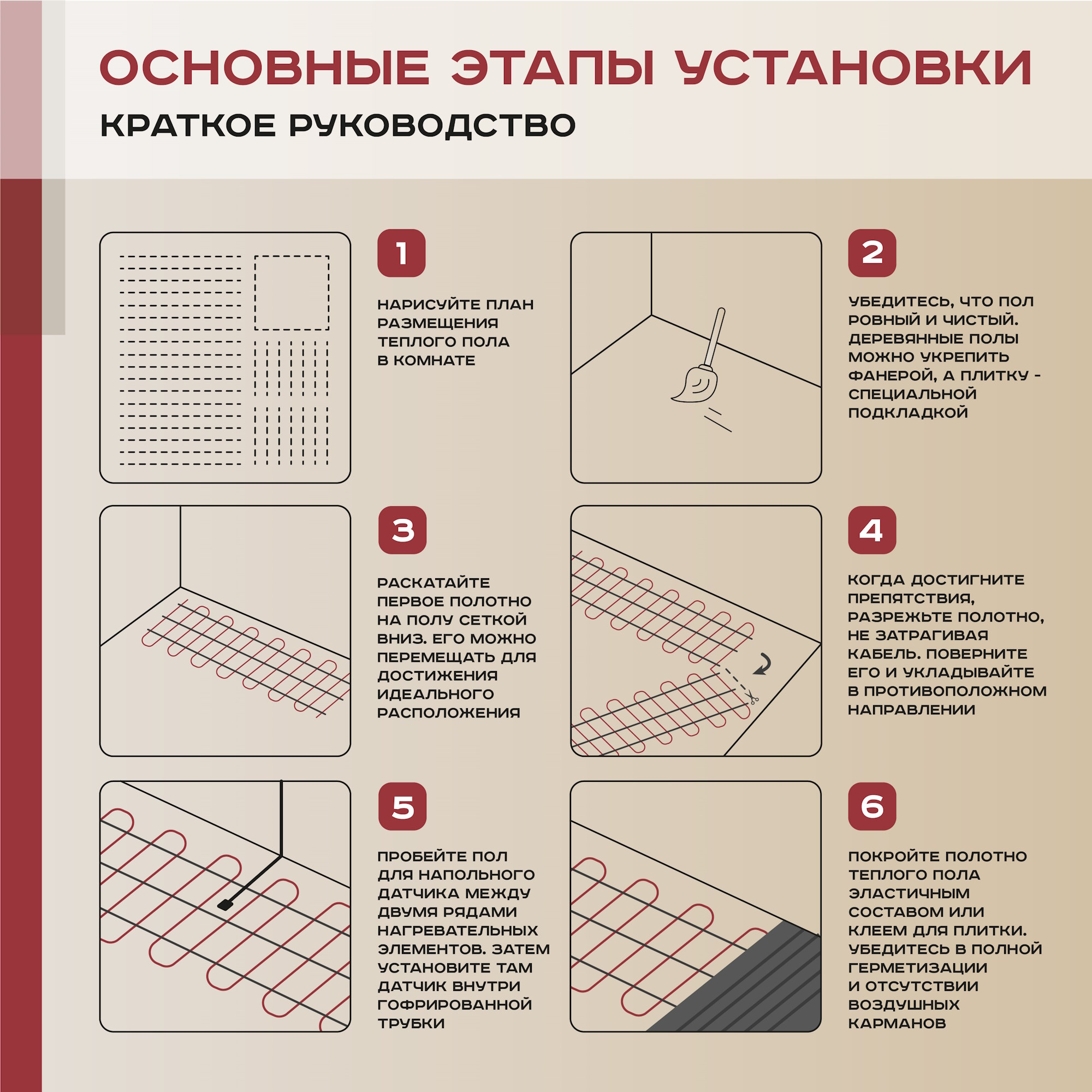 ОСНОВНЫЕ ЭТАПЫ УСТАНОВКИ

КРАТКОЕ РУКОВОДСТВО

1

НАРИСУЙТЕ ПЛАН РАЗМЕЩЕНИЯ ТЕПЛОГО ПОЛА В КОМНАТЕ

2

УБЕДИТЕСЬ, ЧТО ПОЛ РОВНЫЙ И ЧИСТЫЙ. ДЕРЕВЯННЫЕ ПОЛЫ МОЖНО УКРЕПИТЬ ФАНЕРОЙ, А ПЛИТКУ - СПЕЦИАЛЬНОЙ ПОДКЛАДКОЙ

3

РАСКАТАЙТЕ ПЕРВОЕ ПОЛОТНО НА ПОЛУ СЕТКОЙ ВНИЗ. ЕГО МОЖНО ПЕРЕМЕЩАТЬ ДЛЯ ДОСТИЖЕНИЯ ИДЕАЛЬНОГО РАСПОЛОЖЕНИЯ

4

КОГДА ДОСТИГНИТЕ ПРЕПЯТСТВИЯ, РАЗРЕЖЬТЕ ПОЛОТНО, НЕ ЗАТРАГИВАЯ КАБЕЛЬ. ПОВЕРНИТЕ ЕГО И УКЛАДЫВАЙТЕ В ПРОТИВОПОЛОЖНОМ НАПРАВЛЕНИИ

5

ПРОБЕЙТЕ ПОЛ ДЛЯ НАПОЛЬНОГО ДАТЧИКА МЕЖДУ ДВУМЯ РЯДАМИ НАГРЕВАТЕЛЬНЫХ ЭЛЕМЕНТОВ. ЗАТЕМ УСТАНОВИТЕ ТАМ ДАТЧИК ВНУТРИ ГОФРИРОВАННОЙ ТРУБКИ

6

ПОКРОЙТЕ ПОЛОТНО ТЕПЛОГО ПОЛА ЭЛАСТИЧНЫМ СОСТАВОМ ИЛИ КЛЕЕМ ДЛЯ ПЛИТКИ. УБЕДИТЕСЬ В ПОЛНОЙ ГЕРМЕТИЗАЦИИ И ОТСУТСТВИИ ВОЗДУШНЫХ КАРМАНОВ