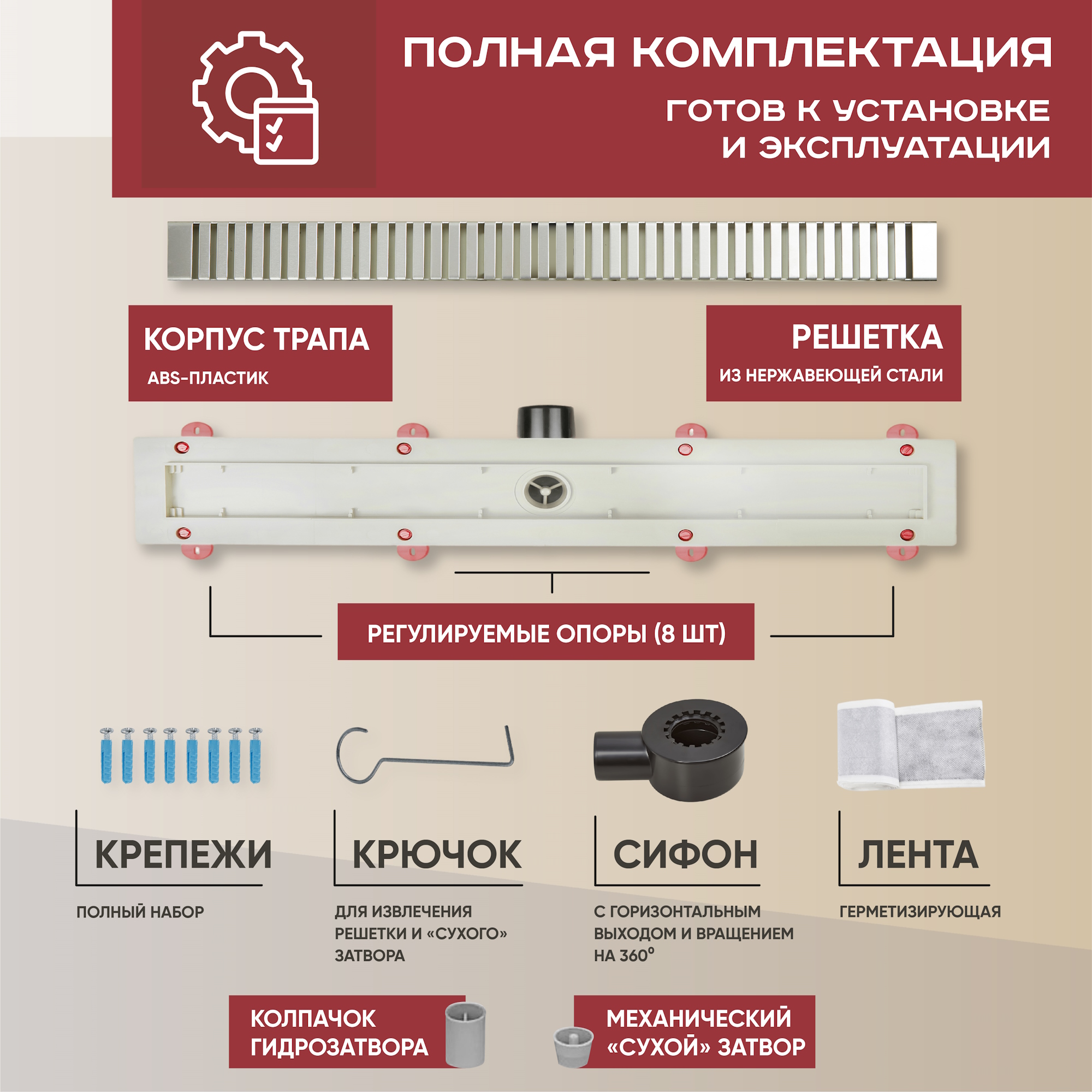 ПОЛНАЯ КОМПЛЕКТАЦИЯ

ГОТОВ К УСТАНОВКЕ И ЭКСПЛУАТАЦИИ

КОРПУС ТРАПА

ABS-ПЛАСТИК

РЕШЕТКА

ИЗ НЕРЖАВЕЮЩЕЙ СТАЛИ

РЕГУЛИРУЕМЫЕ ОПОРЫ (8 ШТ)

КРЕПЕЖИ

ПОЛНЫЙ НАБОР

КРЮЧОК

ДЛЯ ИЗВЛЕЧЕНИЯ РЕШЕТКИ И «СУХОГО» ЗАТВОРА

СИФОН

С ГОРИЗОНТАЛЬНЫМ ВЫХОДОМ И ВРАЩЕНИЕМ НА 360°

ЛЕНТА

ГЕРМЕТИЗИРУЮЩАЯ

КОЛПАЧОК ГИДРОЗАТВОРА

МЕХАНИЧЕСКИЙ «СУХОЙ» ЗАТВОР