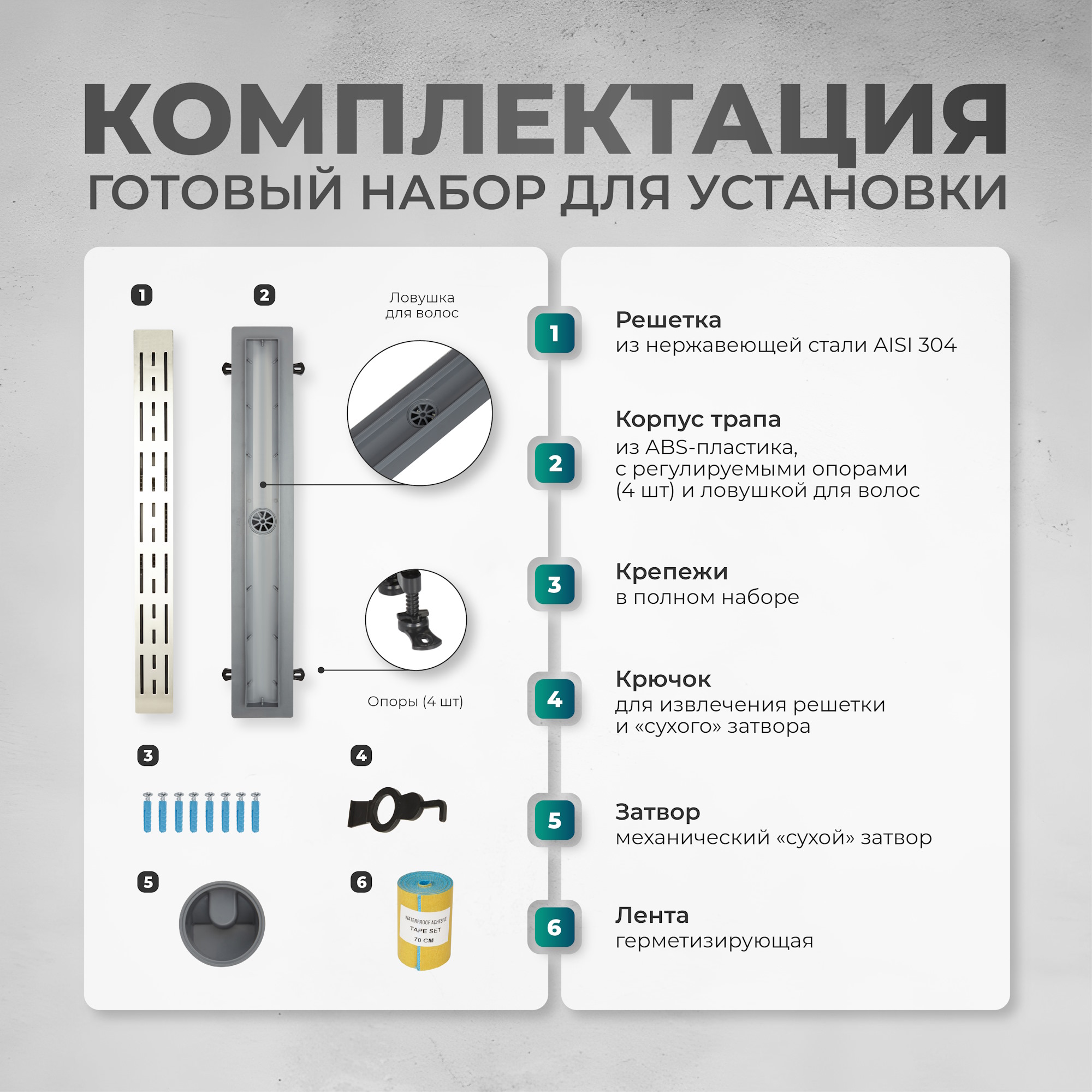 КОМПЛЕКТАЦИЯ
ГОТОВЫЙ НАБОР ДЛЯ УСТАНОВКИ

1

2

Ловушка для волос

Опоры (4 шт)

3

4

5

6

WATERPROOF ADHESIVE TAPE SET 70 CM

1
Решетка
из нержавеющей стали AISI 304

2
Корпус трапа
из ABS-пластика, с регулируемыми опорами (4 шт) и ловушкой для волос

3
Крепежи
в полном наборе

4
Крючок
для извлечения решетки и «сухого» затвора

5
Затвор
механический «сухой» затвор

6
Лента
герметизирующая