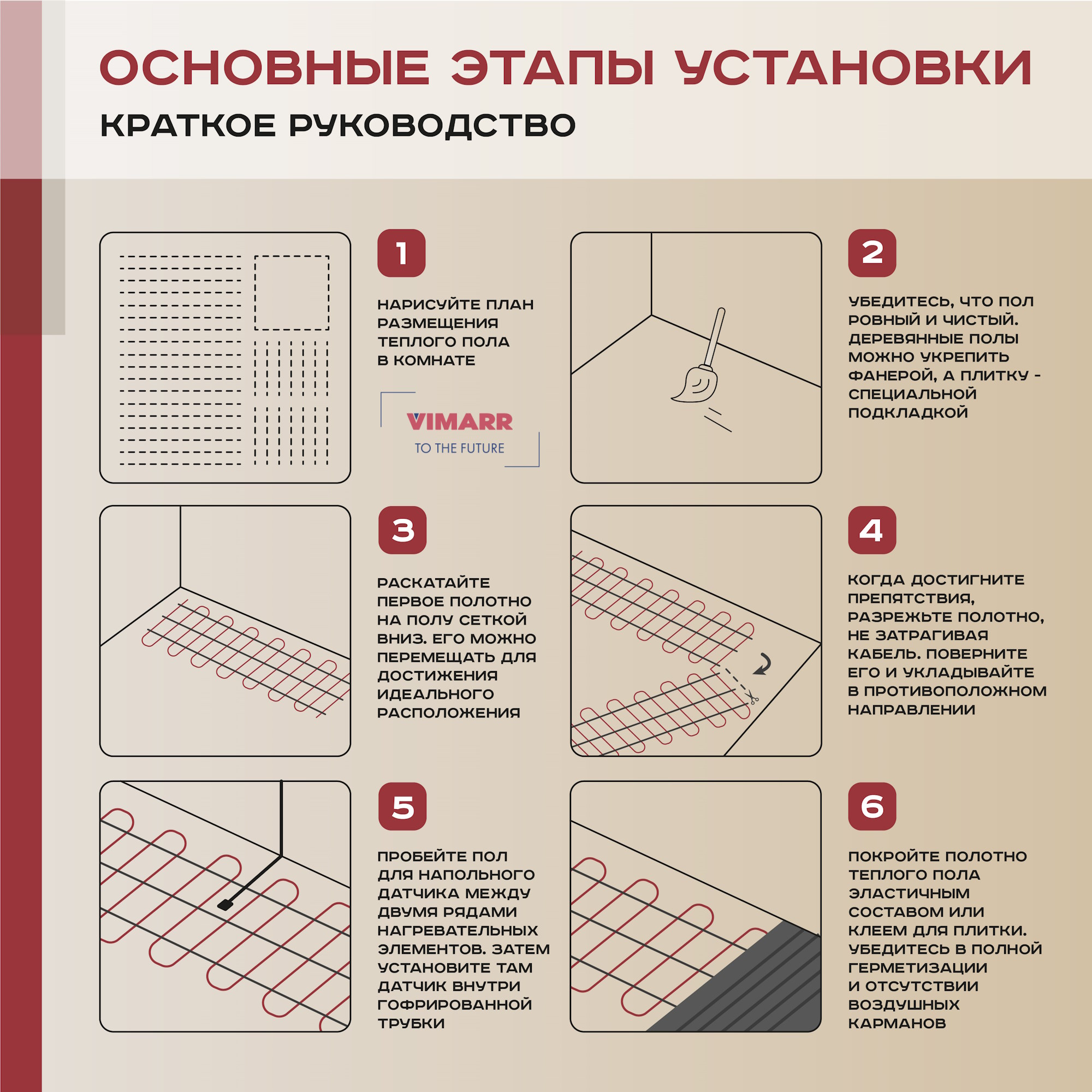 ОСНОВНЫЕ ЭТАПЫ УСТАНОВКИ

КРАТКОЕ РУКОВОДСТВО

1

НАРИСУЙТЕ ПЛАН РАЗМЕЩЕНИЯ ТЕПЛОГО ПОЛА В КОМНАТЕ

VIMARR
TO THE FUTURE

2

УБЕДИТЕСЬ, ЧТО ПОЛ РОВНЫЙ И ЧИСТЫЙ. ДЕРЕВЯННЫЕ ПОЛЫ МОЖНО УКРЕПИТЬ ФАНЕРОЙ, А ПЛИТКУ - СПЕЦИАЛЬНОЙ ПОДКЛАДКОЙ

3

РАСКАТАЙТЕ ПЕРВОЕ ПОЛОТНО НА ПОЛУ СЕТКОЙ ВНИЗ. ЕГО МОЖНО ПЕРЕМЕЩАТЬ ДЛЯ ДОСТИЖЕНИЯ ИДЕАЛЬНОГО РАСПОЛОЖЕНИЯ

4

КОГДА ДОСТИГНИТЕ ПРЕПЯТСТВИЯ, РАЗРЕЖЬТЕ ПОЛОТНО, НЕ ЗАТРАГИВАЯ КАБЕЛЬ. ПОВЕРНИТЕ ЕГО И УКЛАДЫВАЙТЕ В ПРОТИВОПОЛОЖНОМ НАПРАВЛЕНИИ

5

ПРОБЕЙТЕ ПОЛ ДЛЯ НАПОЛЬНОГО ДАТЧИКА МЕЖДУ ДВУМЯ РЯДАМИ НАГРЕВАТЕЛЬНЫХ ЭЛЕМЕНТОВ. ЗАТЕМ УСТАНОВИТЕ ТАМ ДАТЧИК ВНУТРИ ГОФРИРОВАННОЙ ТРУБКИ

6

ПОКРОЙТЕ ПОЛОТНО ТЕПЛОГО ПОЛА ЭЛАСТИЧНЫМ СОСТАВОМ ИЛИ КЛЕЕМ ДЛЯ ПЛИТКИ. УБЕДИТЕСЬ В ПОЛНОЙ ГЕРМЕТИЗАЦИИ И ОТСУТСТВИИ ВОЗДУШНЫХ КАРМАНОВ