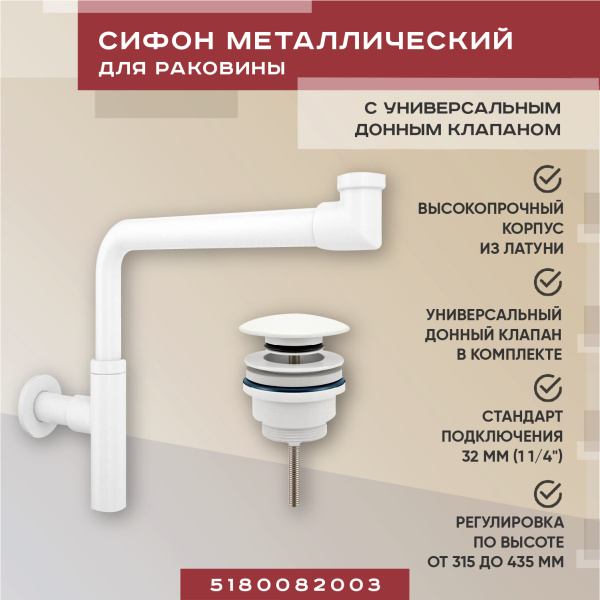 СИФОН МЕТАЛЛИЧЕСКИЙ
ДЛЯ РАКОВИНЫ

С УНИВЕРСАЛЬНЫМ
ДОННЫМ КЛАПАНОМ

ВЫСОКОПРОЧНЫЙ
КОРПУС
ИЗ ЛАТУНИ

УНИВЕРСАЛЬНЫЙ
ДОННЫЙ КЛАПАН
В КОМПЛЕКТЕ

СТАНДАРТ
ПОДКЛЮЧЕНИЯ
32 ММ (1 1/4")

РЕГУЛИРОВКА
ПО ВЫСОТЕ
ОТ 315 ДО 435 ММ

5180082003