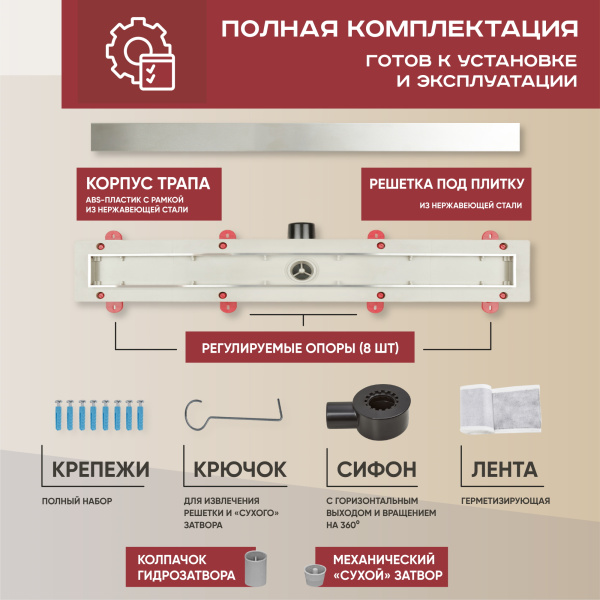 ПОЛНАЯ КОМПЛЕКТАЦИЯ

ГОТОВ К УСТАНОВКЕ И ЭКСПЛУАТАЦИИ

КОРПУС ТРАПА

ABS-ПЛАСТИК С РАМКОЙ ИЗ НЕРЖАВЕЮЩЕЙ СТАЛИ

РЕШЕТКА ПОД ПЛИТКУ

ИЗ НЕРЖАВЕЮЩЕЙ СТАЛИ

РЕГУЛИРУЕМЫЕ ОПОРЫ (8 ШТ)

КРЕПЕЖИ

ПОЛНЫЙ НАБОР

КРЮЧОК

ДЛЯ ИЗВЛЕЧЕНИЯ РЕШЕТКИ И «СУХОГО» ЗАТВОРА

СИФОН

С ГОРИЗОНТАЛЬНЫМ ВЫХОДОМ И ВРАЩЕНИЕМ НА 360°

ЛЕНТА

ГЕРМЕТИЗИРУЮЩАЯ

КОЛПАЧОК ГИДРОЗАТВОРА

МЕХАНИЧЕСКИЙ «СУХОЙ» ЗАТВОР