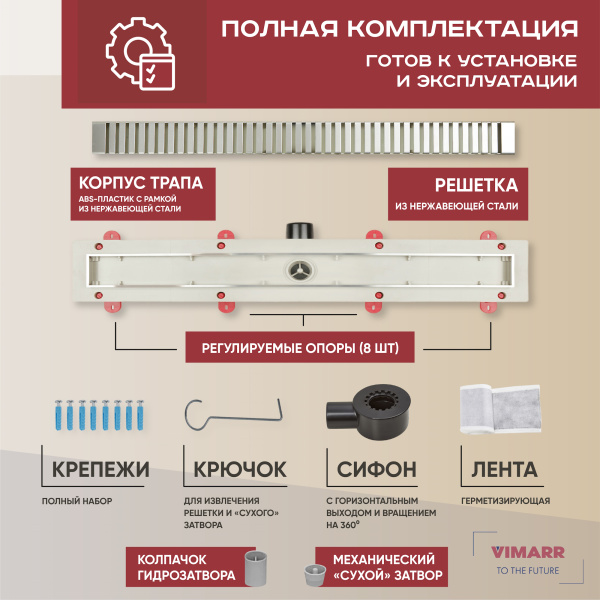 ПОЛНАЯ КОМПЛЕКТАЦИЯ

ГОТОВ К УСТАНОВКЕ И ЭКСПЛУАТАЦИИ

КОРПУС ТРАПА

ABS-ПЛАСТИК С РАМКОЙ ИЗ НЕРЖАВЕЮЩЕЙ СТАЛИ

РЕШЕТКА

ИЗ НЕРЖАВЕЮЩЕЙ СТАЛИ

РЕГУЛИРУЕМЫЕ ОПОРЫ (8 ШТ)

КРЕПЕЖИ

ПОЛНЫЙ НАБОР

КРЮЧОК

ДЛЯ ИЗВЛЕЧЕНИЯ РЕШЕТКИ И «СУХОГО» ЗАТВОРА

СИФОН

С ГОРИЗОНТАЛЬНЫМ ВЫХОДОМ И ВРАЩЕНИЕМ НА 360°

ЛЕНТА

ГЕРМЕТИЗИРУЮЩАЯ

КОЛПАЧОК ГИДРОЗАТВОРА

МЕХАНИЧЕСКИЙ «СУХОЙ» ЗАТВОР

VIMARR

TO THE FUTURE