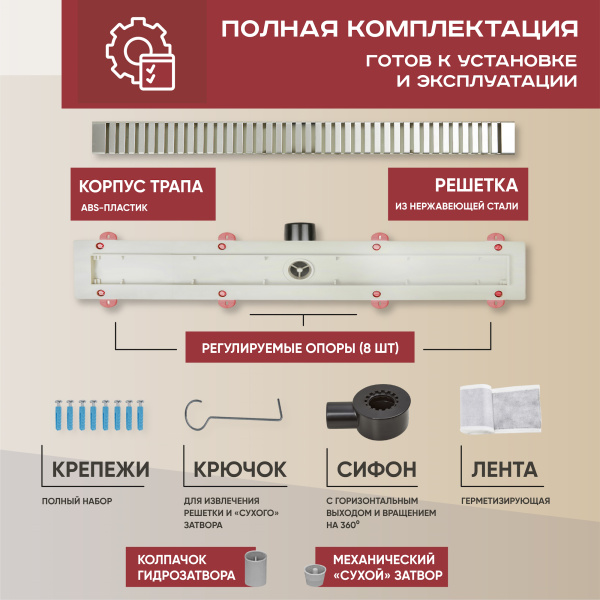 ПОЛНАЯ КОМПЛЕКТАЦИЯ

ГОТОВ К УСТАНОВКЕ И ЭКСПЛУАТАЦИИ

КОРПУС ТРАПА
ABS-ПЛАСТИК

РЕШЕТКА
ИЗ НЕРЖАВЕЮЩЕЙ СТАЛИ

РЕГУЛИРУЕМЫЕ ОПОРЫ (8 ШТ)

КРЕПЕЖИ
ПОЛНЫЙ НАБОР

КРЮЧОК
ДЛЯ ИЗВЛЕЧЕНИЯ РЕШЕТКИ И «СУХОГО» ЗАТВОРА

СИФОН
С ГОРИЗОНТАЛЬНЫМ ВЫХОДОМ И ВРАЩЕНИЕМ НА 360°

ЛЕНТА
ГЕРМЕТИЗИРУЮЩАЯ

КОЛПАЧОК ГИДРОЗАТВОРА

МЕХАНИЧЕСКИЙ «СУХОЙ» ЗАТВОР