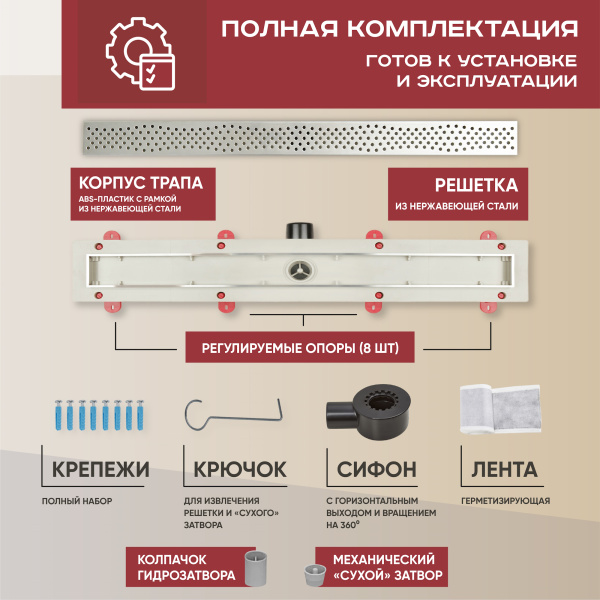 ПОЛНАЯ КОМПЛЕКТАЦИЯ
ГОТОВ К УСТАНОВКЕ И ЭКСПЛУАТАЦИИ

КОРПУС ТРАПА
ABS-ПЛАСТИК С РАМКОЙ ИЗ НЕРЖАВЕЮЩЕЙ СТАЛИ

РЕШЕТКА
ИЗ НЕРЖАВЕЮЩЕЙ СТАЛИ

РЕГУЛИРУЕМЫЕ ОПОРЫ (8 ШТ)

КРЕПЕЖИ
ПОЛНЫЙ НАБОР

КРЮЧОК
ДЛЯ ИЗВЛЕЧЕНИЯ РЕШЕТКИ И «СУХОГО» ЗАТВОРА

СИФОН
С ГОРИЗОНТАЛЬНЫМ ВЫХОДОМ И ВРАЩЕНИЕМ НА 360°

ЛЕНТА
ГЕРМЕТИЗИРУЮЩАЯ

КОЛПАЧОК ГИДРОЗАТВОРА

МЕХАНИЧЕСКИЙ «СУХОЙ» ЗАТВОР