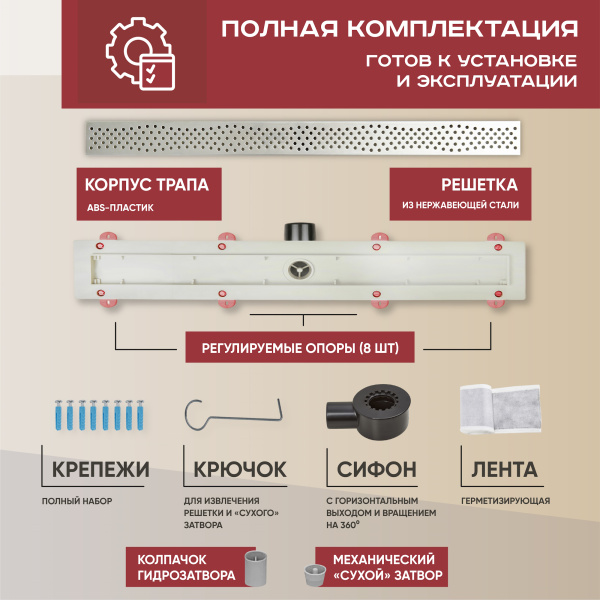 ПОЛНАЯ КОМПЛЕКТАЦИЯ

ГОТОВ К УСТАНОВКЕ И ЭКСПЛУАТАЦИИ

КОРПУС ТРАПА

ABS-ПЛАСТИК

РЕШЕТКА

ИЗ НЕРЖАВЕЮЩЕЙ СТАЛИ

РЕГУЛИРУЕМЫЕ ОПОРЫ (8 ШТ)

КРЕПЕЖИ

ПОЛНЫЙ НАБОР

КРЮЧОК

ДЛЯ ИЗВЛЕЧЕНИЯ РЕШЕТКИ И «СУХОГО» ЗАТВОРА

СИФОН

С ГОРИЗОНТАЛЬНЫМ ВЫХОДОМ И ВРАЩЕНИЕМ НА 360°

ЛЕНТА

ГЕРМЕТИЗИРУЮЩАЯ

КОЛПАЧОК ГИДРОЗАТВОРА

МЕХАНИЧЕСКИЙ «СУХОЙ» ЗАТВОР