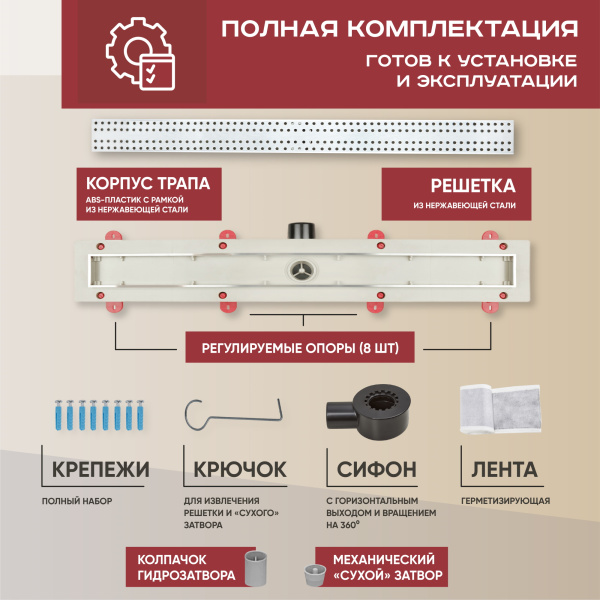 ПОЛНАЯ КОМПЛЕКТАЦИЯ

ГОТОВ К УСТАНОВКЕ И ЭКСПЛУАТАЦИИ

КОРПУС ТРАПА

ABS-ПЛАСТИК С РАМКОЙ ИЗ НЕРЖАВЕЮЩЕЙ СТАЛИ

РЕШЕТКА

ИЗ НЕРЖАВЕЮЩЕЙ СТАЛИ

РЕГУЛИРУЕМЫЕ ОПОРЫ (8 ШТ)

КРЕПЕЖИ

ПОЛНЫЙ НАБОР

КРЮЧОК

ДЛЯ ИЗВЛЕЧЕНИЯ РЕШЕТКИ И «СУХОГО» ЗАТВОРА

СИФОН

С ГОРИЗОНТАЛЬНЫМ ВЫХОДОМ И ВРАЩЕНИЕМ НА 360°

ЛЕНТА

ГЕРМЕТИЗИРУЮЩАЯ

КОЛПАЧОК ГИДРОЗАТВОРА

МЕХАНИЧЕСКИЙ «СУХОЙ» ЗАТВОР