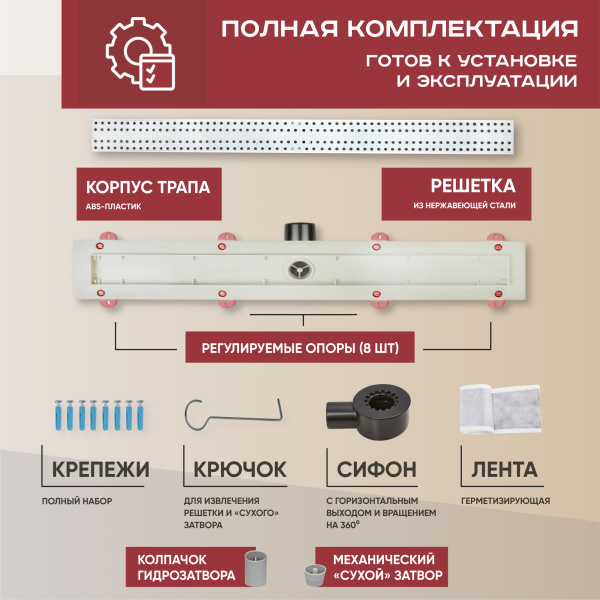 ПОЛНАЯ КОМПЛЕКТАЦИЯ
ГОТОВ К УСТАНОВКЕ И ЭКСПЛУАТАЦИИ

КОРПУС ТРАПА
ABS-ПЛАСТИК

РЕШЕТКА
ИЗ НЕРЖАВЕЮЩЕЙ СТАЛИ

РЕГУЛИРУЕМЫЕ ОПОРЫ (8 ШТ)

КРЕПЕЖИ
ПОЛНЫЙ НАБОР

КРЮЧОК
ДЛЯ ИЗВЛЕЧЕНИЯ РЕШЕТКИ И «СУХОГО» ЗАТВОРА

СИФОН
С ГОРИЗОНТАЛЬНЫМ ВЫХОДОМ И ВРАЩЕНИЕМ НА 360°

ЛЕНТА
ГЕРМЕТИЗИРУЮЩАЯ

КОЛПАЧОК ГИДРОЗАТВОРА

МЕХАНИЧЕСКИЙ «СУХОЙ» ЗАТВОР