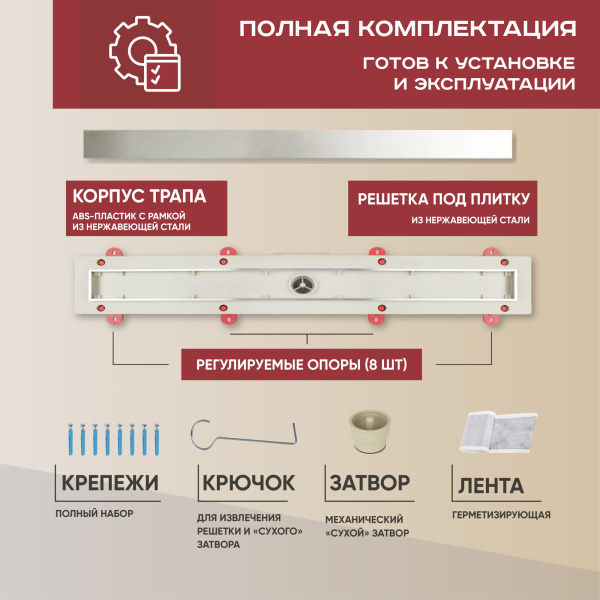 ПОЛНАЯ КОМПЛЕКТАЦИЯ

ГОТОВ К УСТАНОВКЕ И ЭКСПЛУАТАЦИИ

КОРПУС ТРАПА

ABS-ПЛАСТИК С РАМКОЙ ИЗ НЕРЖАВЕЮЩЕЙ СТАЛИ

РЕШЕТКА ПОД ПЛИТКУ

ИЗ НЕРЖАВЕЮЩЕЙ СТАЛИ

РЕГУЛИРУЕМЫЕ ОПОРЫ (8 ШТ)

КРЕПЕЖИ

ПОЛНЫЙ НАБОР

КРЮЧОК

ДЛЯ ИЗВЛЕЧЕНИЯ РЕШЕТКИ И «СУХОГО» ЗАТВОРА

ЗАТВОР

МЕХАНИЧЕСКИЙ «СУХОЙ» ЗАТВОР

ЛЕНТА

ГЕРМЕТИЗИРУЮЩАЯ