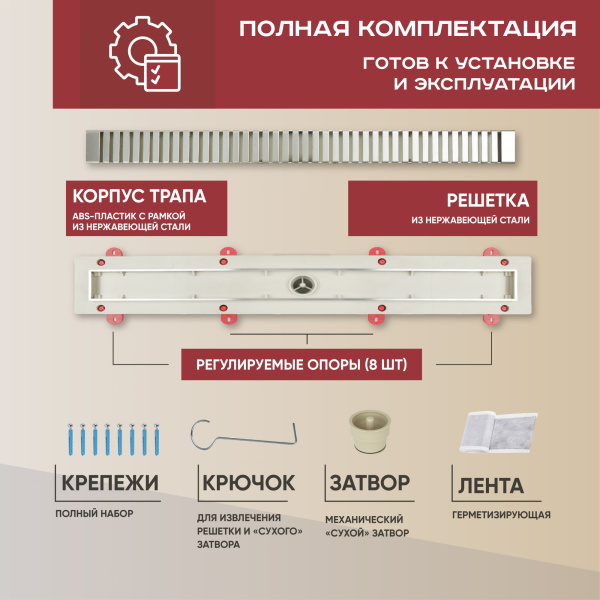 ПОЛНАЯ КОМПЛЕКТАЦИЯ

ГОТОВ К УСТАНОВКЕ И ЭКСПЛУАТАЦИИ

КОРПУС ТРАПА

ABS-ПЛАСТИК С РАМКОЙ ИЗ НЕРЖАВЕЮЩЕЙ СТАЛИ

РЕШЕТКА

ИЗ НЕРЖАВЕЮЩЕЙ СТАЛИ

РЕГУЛИРУЕМЫЕ ОПОРЫ (8 ШТ)

КРЕПЕЖИ

ПОЛНЫЙ НАБОР

КРЮЧОК

ДЛЯ ИЗВЛЕЧЕНИЯ РЕШЕТКИ И «СУХОГО» ЗАТВОРА

ЗАТВОР

МЕХАНИЧЕСКИЙ «СУХОЙ» ЗАТВОР

ЛЕНТА

ГЕРМЕТИЗИРУЮЩАЯ