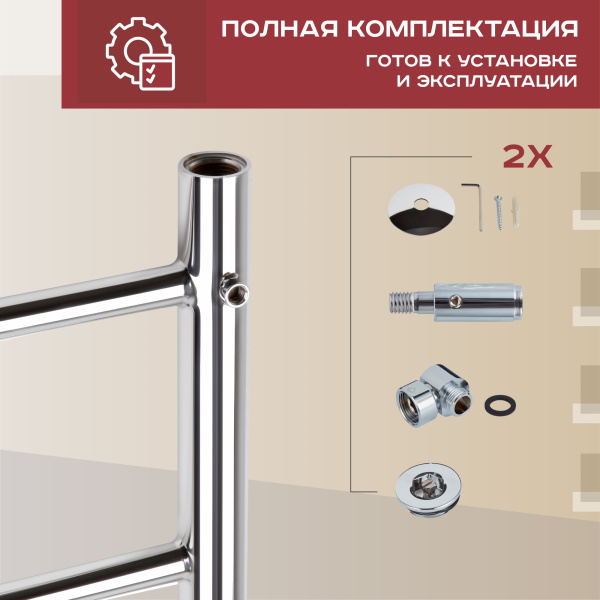 ПОЛНАЯ КОМПЛЕКТАЦИЯ

ГОТОВ К УСТАНОВКЕ И ЭКСПЛУАТАЦИИ

2X