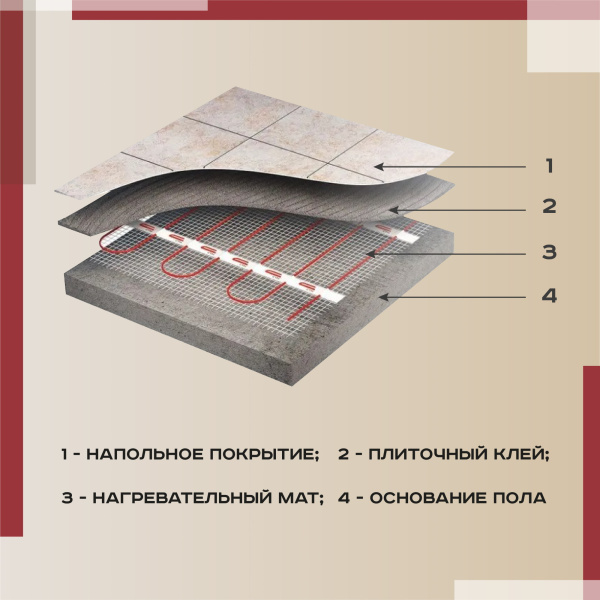 1

2

3

4

1 - НАПОЛЬНОЕ ПОКРЫТИЕ;   2 - ПЛИТОЧНЫЙ КЛЕЙ;

3 - НАГРЕВАТЕЛЬНЫЙ МАТ;   4 - ОСНОВАНИЕ ПОЛА