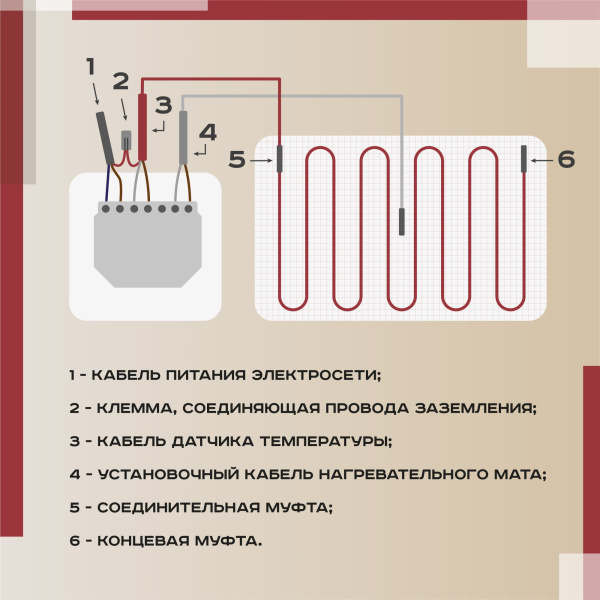 1
2
3
4
5
6

1 - КАБЕЛЬ ПИТАНИЯ ЭЛЕКТРОСЕТИ;

2 - КЛЕММА, СОЕДИНЯЮЩАЯ ПРОВОДА ЗАЗЕМЛЕНИЯ;

3 - КАБЕЛЬ ДАТЧИКА ТЕМПЕРАТУРЫ;

4 - УСТАНОВОЧНЫЙ КАБЕЛЬ НАГРЕВАТЕЛЬНОГО МАТА;

5 - СОЕДИНИТЕЛЬНАЯ МУФТА;

6 - КОНЦЕВАЯ МУФТА.