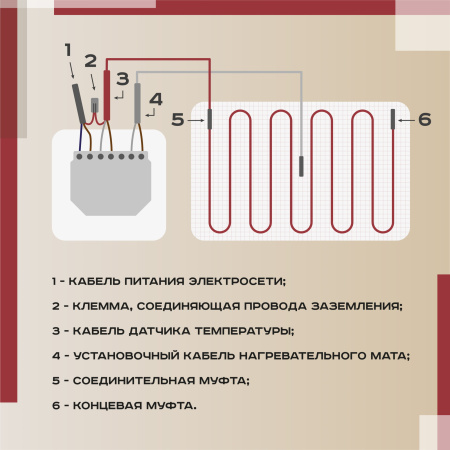 1
2
3
4
5
6

1 - КАБЕЛЬ ПИТАНИЯ ЭЛЕКТРОСЕТИ;

2 - КЛЕММА, СОЕДИНЯЮЩАЯ ПРОВОДА ЗАЗЕМЛЕНИЯ;

3 - КАБЕЛЬ ДАТЧИКА ТЕМПЕРАТУРЫ;

4 - УСТАНОВОЧНЫЙ КАБЕЛЬ НАГРЕВАТЕЛЬНОГО МАТА;

5 - СОЕДИНИТЕЛЬНАЯ МУФТА;

6 - КОНЦЕВАЯ МУФТА.