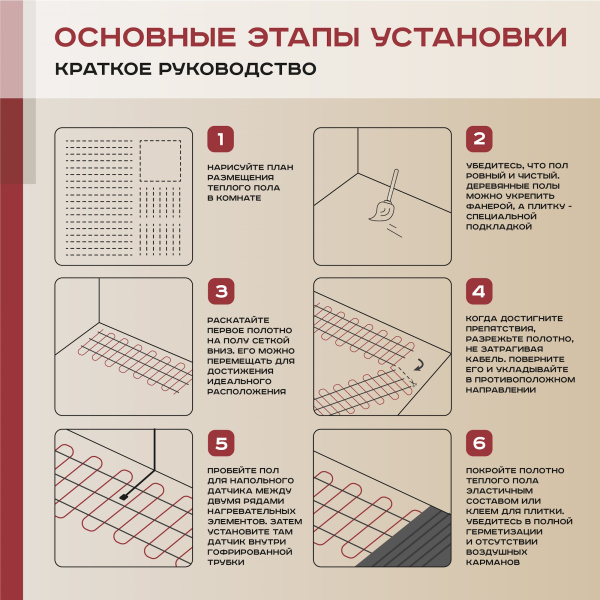 ОСНОВНЫЕ ЭТАПЫ УСТАНОВКИ
КРАТКОЕ РУКОВОДСТВО

1
НАРИСУЙТЕ ПЛАН РАЗМЕЩЕНИЯ ТЕПЛОГО ПОЛА В КОМНАТЕ

2
УБЕДИТЕСЬ, ЧТО ПОЛ РОВНЫЙ И ЧИСТЫЙ. ДЕРЕВЯННЫЕ ПОЛЫ МОЖНО УКРЕПИТЬ ФАНЕРОЙ, А ПЛИТКУ - СПЕЦИАЛЬНОЙ ПОДКЛАДКОЙ

3
РАСКАТАЙТЕ ПЕРВОЕ ПОЛОТНО НА ПОЛУ СЕТКОЙ ВНИЗ. ЕГО МОЖНО ПЕРЕМЕЩАТЬ ДЛЯ ДОСТИЖЕНИЯ ИДЕАЛЬНОГО РАСПОЛОЖЕНИЯ

4
КОГДА ДОСТИГНИТЕ ПРЕПЯТСТВИЯ, РАЗРЕЖЬТЕ ПОЛОТНО, НЕ ЗАТРАГИВАЯ КАБЕЛЬ. ПОВЕРНИТЕ ЕГО И УКЛАДЫВАЙТЕ В ПРОТИВОПОЛОЖНОМ НАПРАВЛЕНИИ

5
ПРОБЕЙТЕ ПОЛ ДЛЯ НАПОЛЬНОГО ДАТЧИКА МЕЖДУ ДВУМЯ РЯДАМИ НАГРЕВАТЕЛЬНЫХ ЭЛЕМЕНТОВ. ЗАТЕМ УСТАНОВИТЕ ТАМ ДАТЧИК ВНУТРИ ГОФРИРОВАННОЙ ТРУБКИ

6
ПОКРОЙТЕ ПОЛОТНО ТЕПЛОГО ПОЛА ЭЛАСТИЧНЫМ СОСТАВОМ ИЛИ КЛЕЕМ ДЛЯ ПЛИТКИ. УБЕДИТЕСЬ В ПОЛНОЙ ГЕРМЕТИЗАЦИИ И ОТСУТСТВИИ ВОЗДУШНЫХ КАРМАНОВ