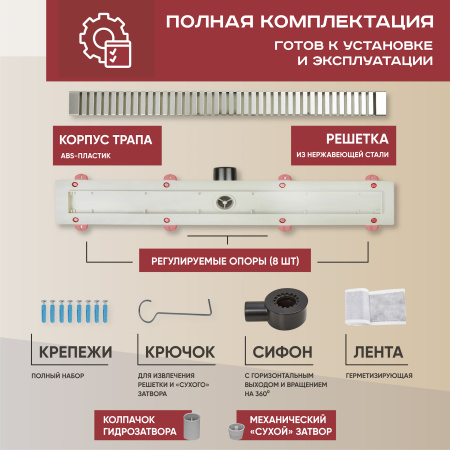 ПОЛНАЯ КОМПЛЕКТАЦИЯ

ГОТОВ К УСТАНОВКЕ И ЭКСПЛУАТАЦИИ

КОРПУС ТРАПА
ABS-ПЛАСТИК

РЕШЕТКА
ИЗ НЕРЖАВЕЮЩЕЙ СТАЛИ

РЕГУЛИРУЕМЫЕ ОПОРЫ (8 ШТ)

КРЕПЕЖИ
ПОЛНЫЙ НАБОР

КРЮЧОК
ДЛЯ ИЗВЛЕЧЕНИЯ РЕШЕТКИ И «СУХОГО» ЗАТВОРА

СИФОН
С ГОРИЗОНТАЛЬНЫМ ВЫХОДОМ И ВРАЩЕНИЕМ НА 360°

ЛЕНТА
ГЕРМЕТИЗИРУЮЩАЯ

КОЛПАЧОК ГИДРОЗАТВОРА

МЕХАНИЧЕСКИЙ «СУХОЙ» ЗАТВОР