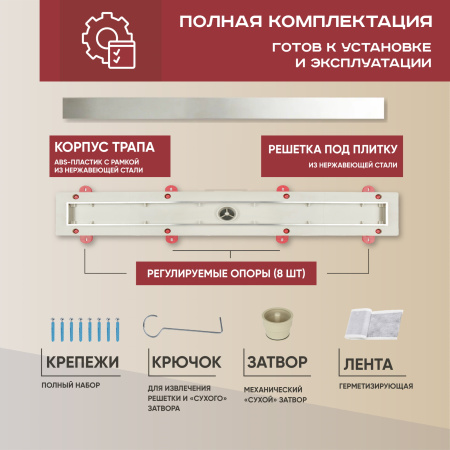 ПОЛНАЯ КОМПЛЕКТАЦИЯ

ГОТОВ К УСТАНОВКЕ И ЭКСПЛУАТАЦИИ

КОРПУС ТРАПА

ABS-ПЛАСТИК С РАМКОЙ ИЗ НЕРЖАВЕЮЩЕЙ СТАЛИ

РЕШЕТКА ПОД ПЛИТКУ

ИЗ НЕРЖАВЕЮЩЕЙ СТАЛИ

РЕГУЛИРУЕМЫЕ ОПОРЫ (8 ШТ)

КРЕПЕЖИ

ПОЛНЫЙ НАБОР

КРЮЧОК

ДЛЯ ИЗВЛЕЧЕНИЯ РЕШЕТКИ И «СУХОГО» ЗАТВОРА

ЗАТВОР

МЕХАНИЧЕСКИЙ «СУХОЙ» ЗАТВОР

ЛЕНТА

ГЕРМЕТИЗИРУЮЩАЯ